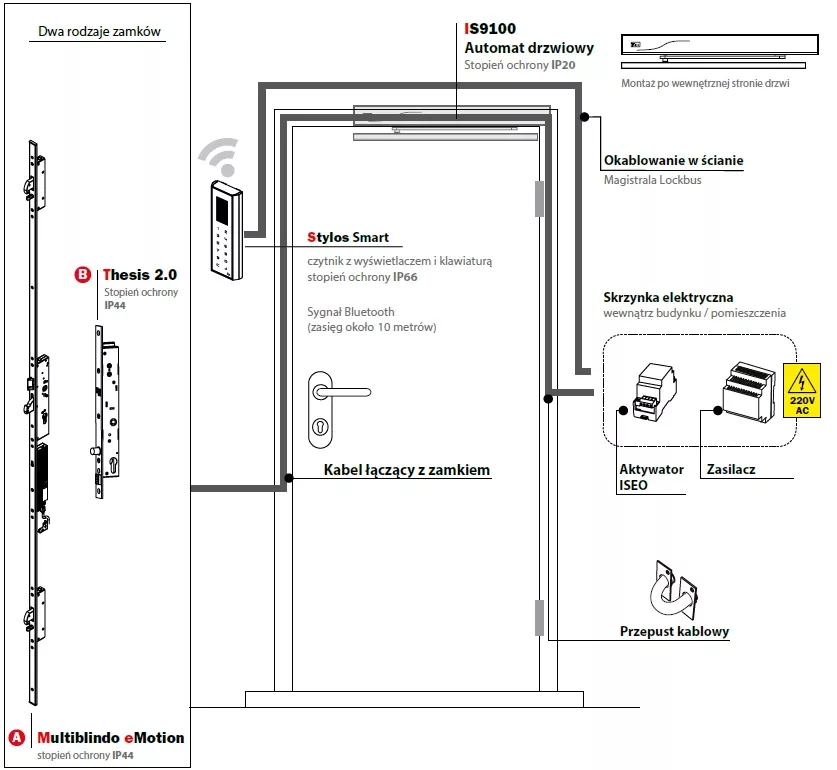 Dwa rodzaje zamków

B Thesis 2.0
Stopień ochrony
IP44

A Multiblindo eMotion
stopień ochrony IP44

IS9100
Automat drzwiowy
Stopień ochrony IP20

Montaż po wewnętrznej stronie drzwi

Okablowanie w ścianie
Magistrala Lockbus

Stylos Smart
czytnik z wyświetlaczem i klawiaturą
stopień ochrony IP66

Sygnał Bluetooth
(zasięg około 10 metrów)

Skrzynka elektryczna
wewnątrz budynku / pomieszczenia

220V AC

Aktywator ISEO

Zasilacz

Kabel łączący z zamkiem

Przepust kablowy